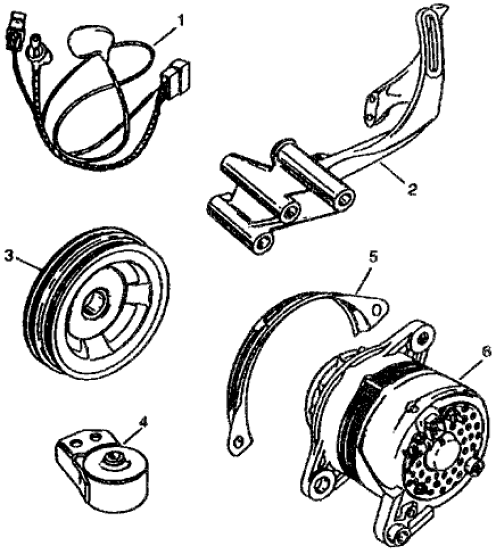 1
2
3
5
6
4