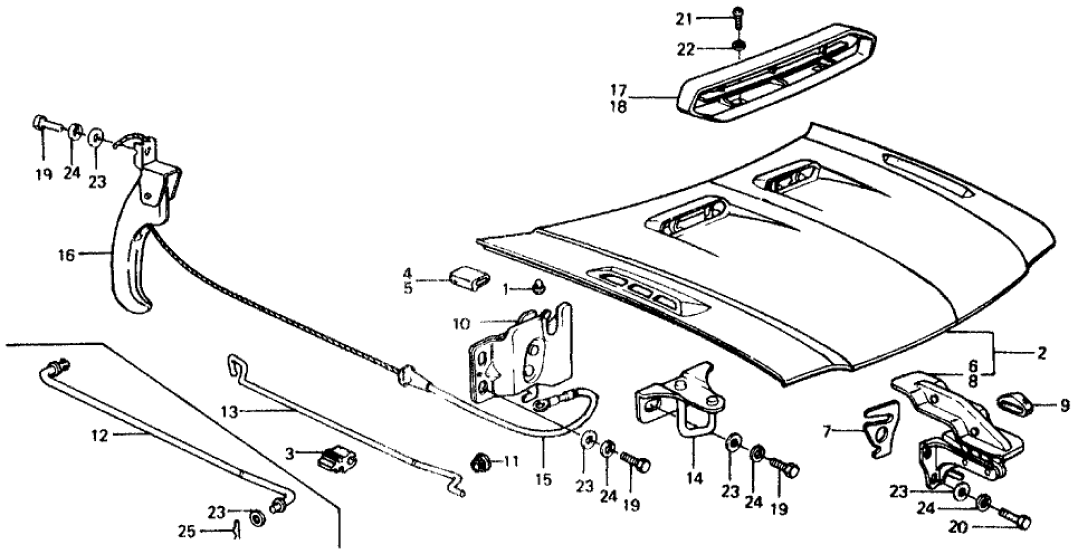 21
22
17
18
19
24
23
16
4
5
1
10
2
6
8
9
7
13
12
3
11
15
23
24
19
14
23
24
19
23
24
20
23
25