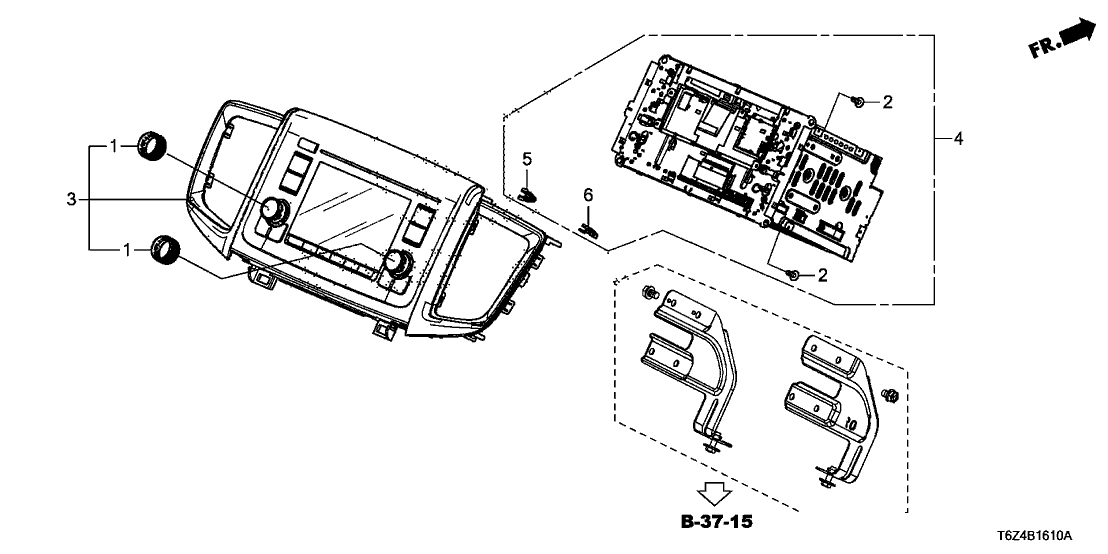 FR.

1
3
1
5
6
2
4
2
B-37-15
T6Z4B1610A